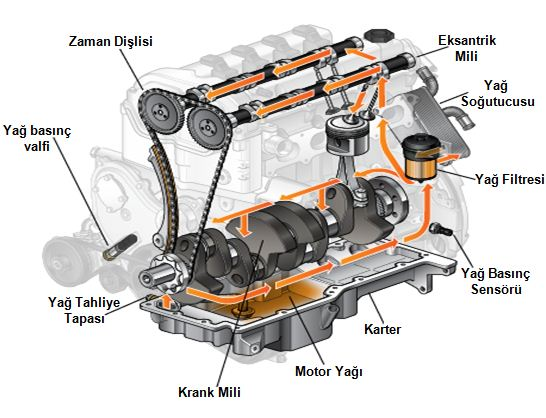 Zaman Dişlisi

Eksantrik Mili

Yağ Soğutucusu

Yağ basınç valfi

Yağ Filtresi

Yağ Basınç Sensörü

Yağ Tahliye Tapası

Karter

Motor Yağı

Krank Mili